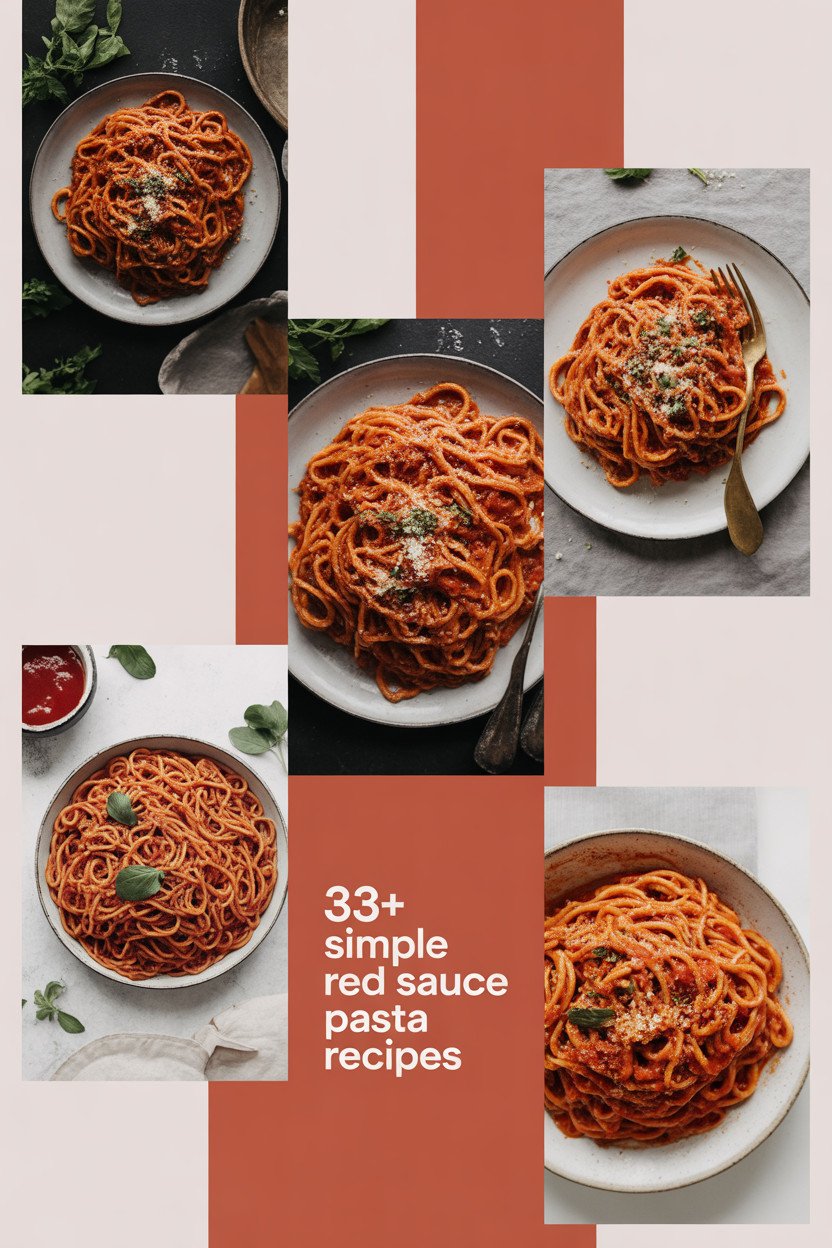 33+
simple
red sauce
pasta
recipes