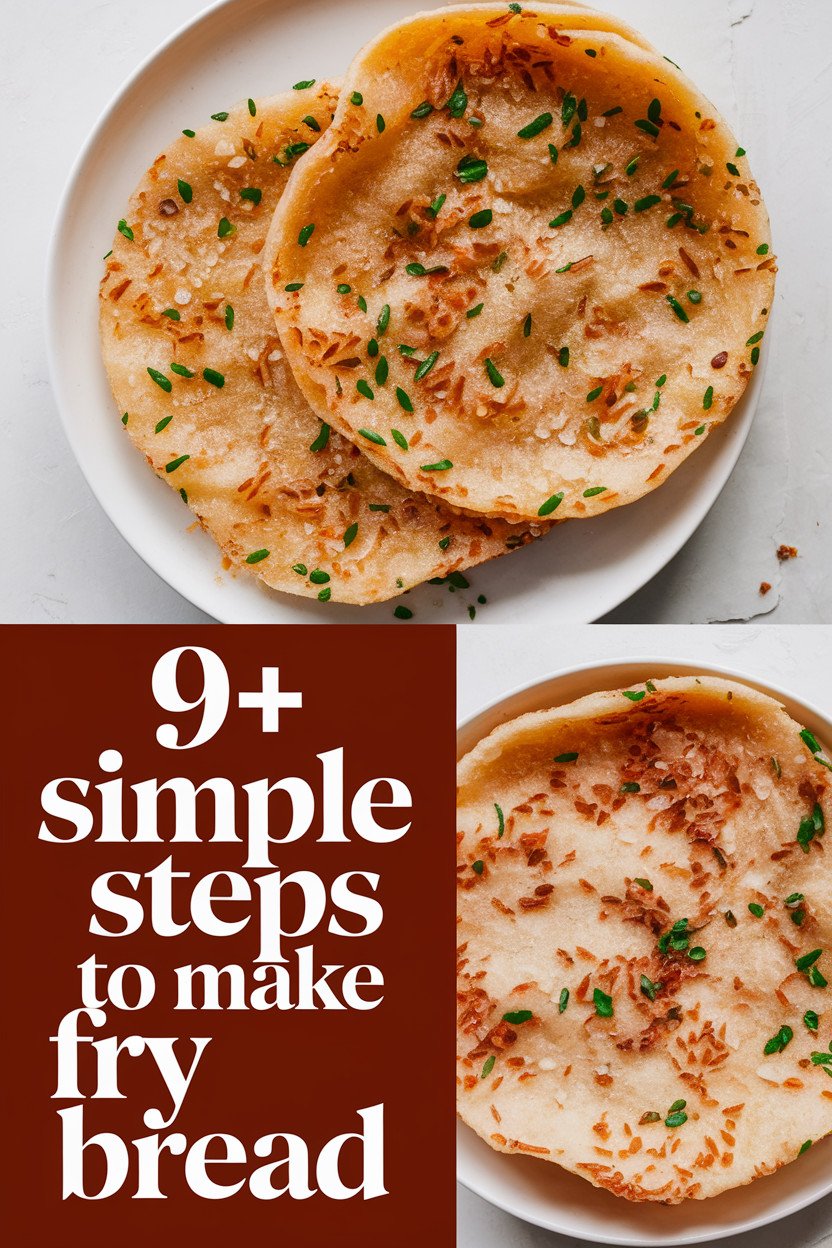 9+ simple steps to make fry bread